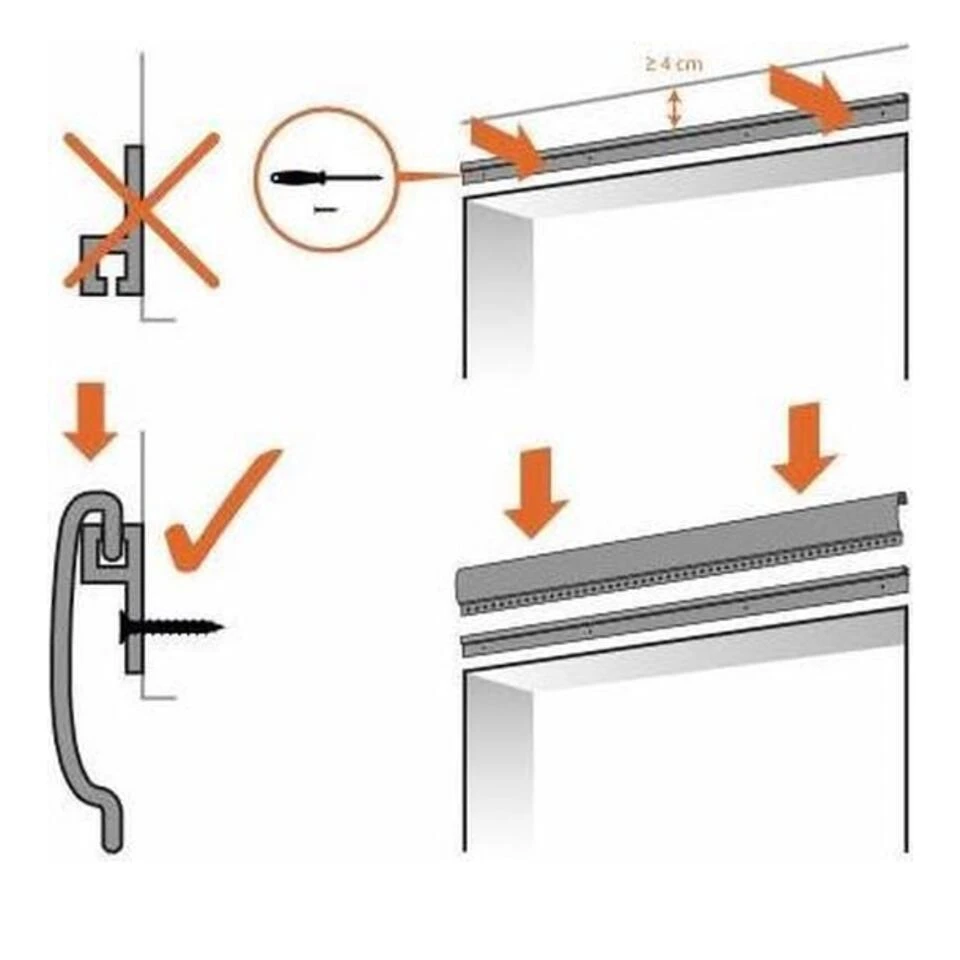 ≥ 4 cm